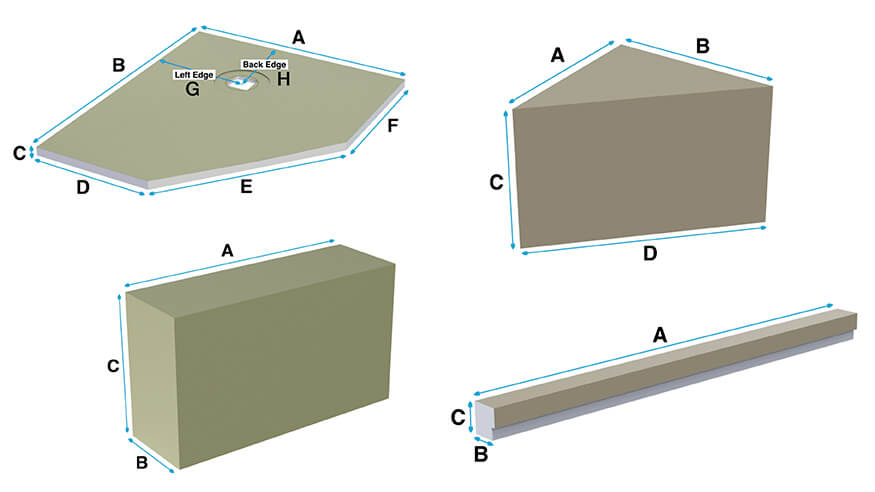 A
B
Left Edge
Back Edge
G
H
C
F
D
E

A
B
C
D

A
C
B

A
C
B